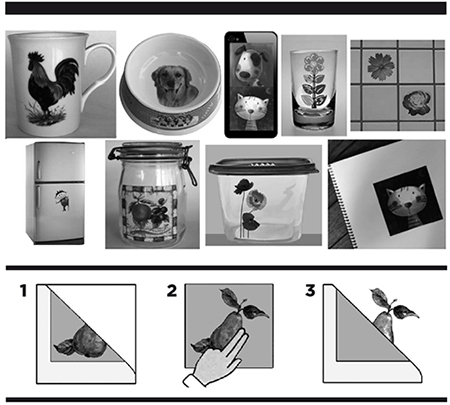 1

2

3